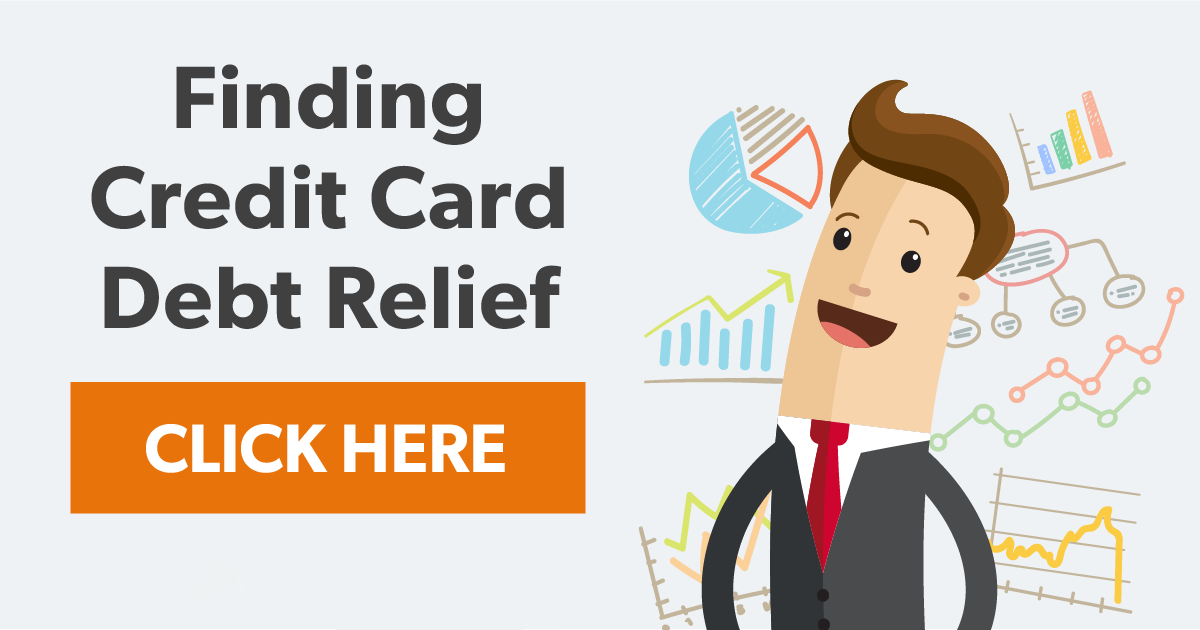 Finding
Credit Card
Debt Relief

CLICK HERE